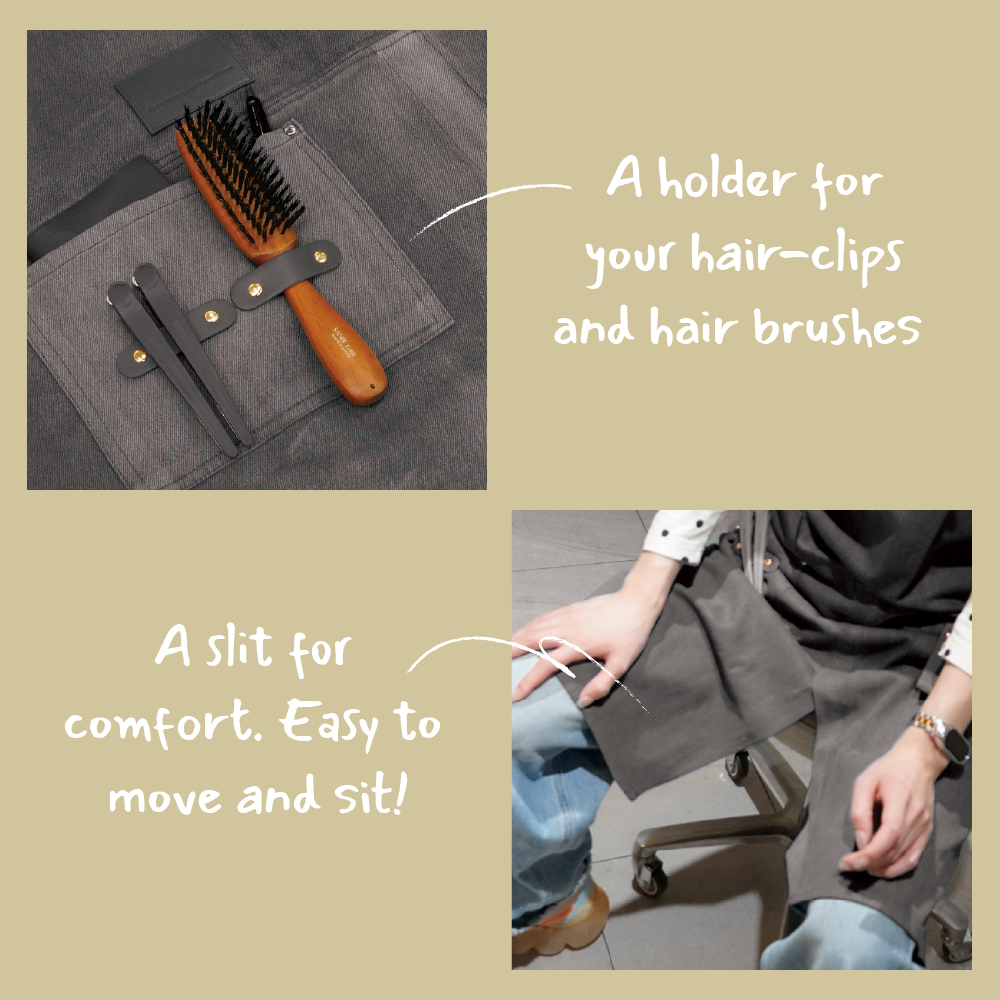 A holder for your hair-clips and hair brushes

A slit for comfort. Easy to move and sit!