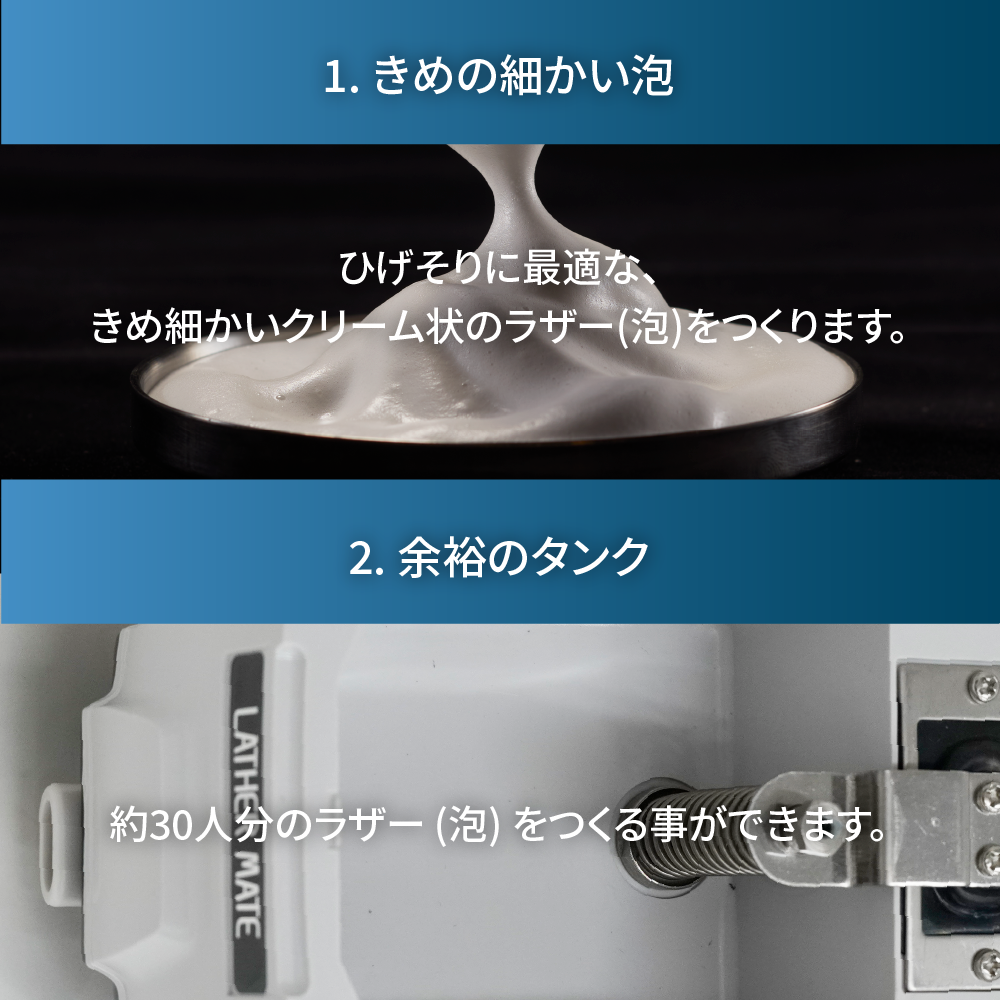 1. きめの細かい泡

ひげそりに最適な、
きめ細かいクリーム状のラザー(泡)をつくります。

2. 余裕のタンク

LATHER MATE

約30人分のラザー (泡) をつくる事ができます。