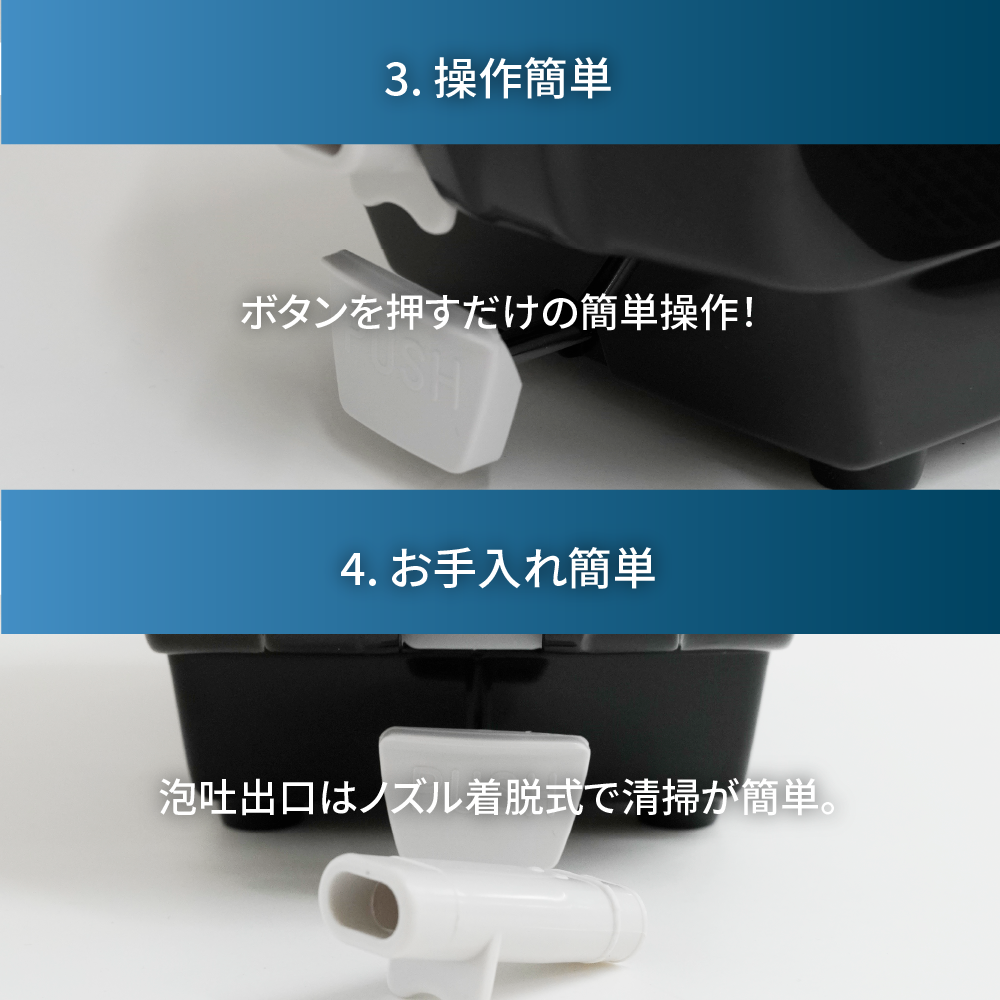 3. 操作簡単

ボタンを押すだけの簡単操作!

PUSH

4. お手入れ簡単

泡吐出口はノズル着脱式で清掃が簡単。