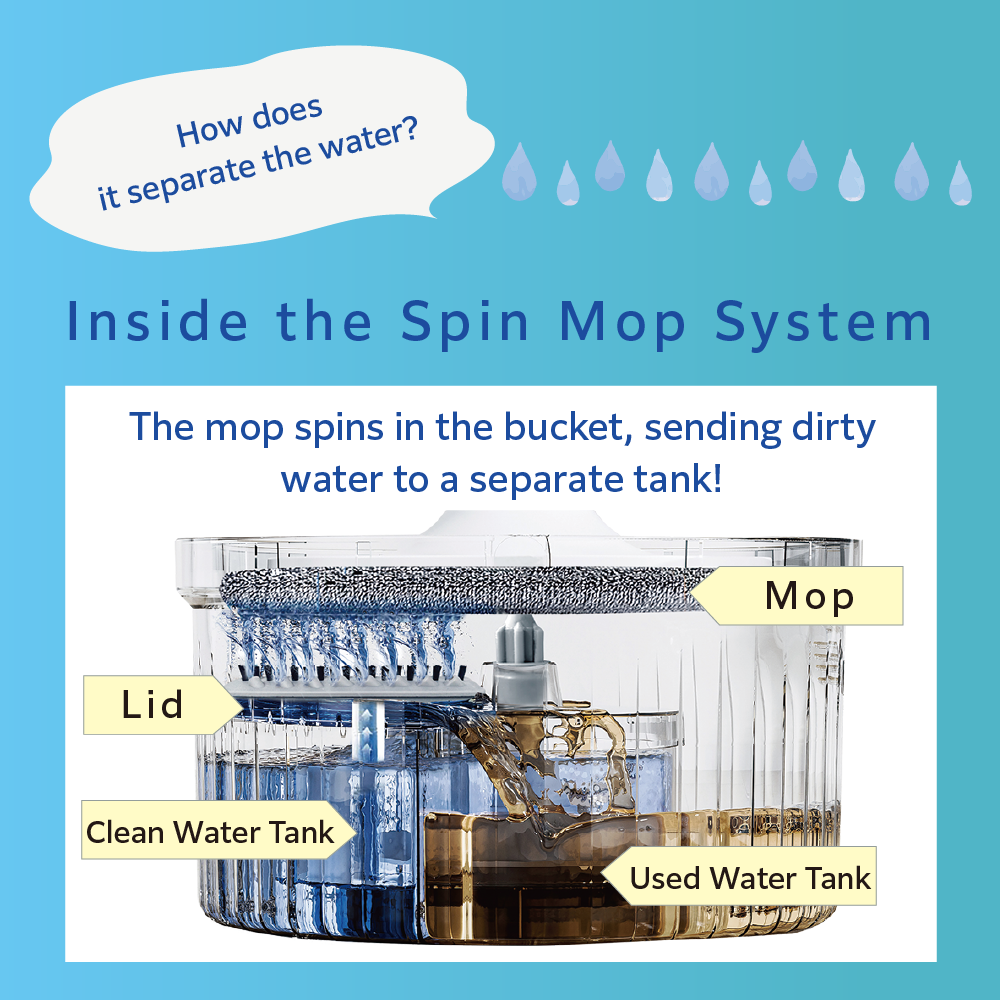 How does it separate the water?

Inside the Spin Mop System

The mop spins in the bucket, sending dirty water to a separate tank!

Mop

Lid

Clean Water Tank

Used Water Tank