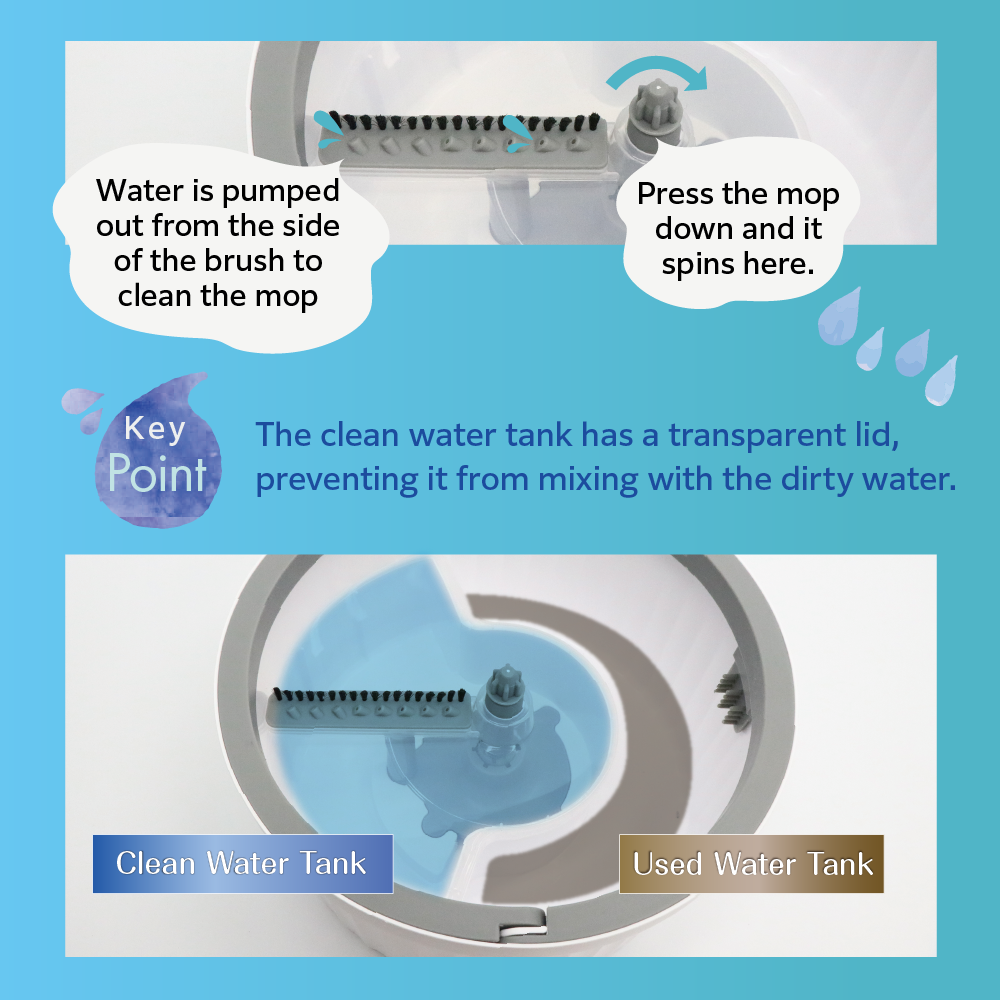 Water is pumped out from the side of the brush to clean the mop

Press the mop down and it spins here.

Key Point

The clean water tank has a transparent lid, preventing it from mixing with the dirty water.

Clean Water Tank

Used Water Tank